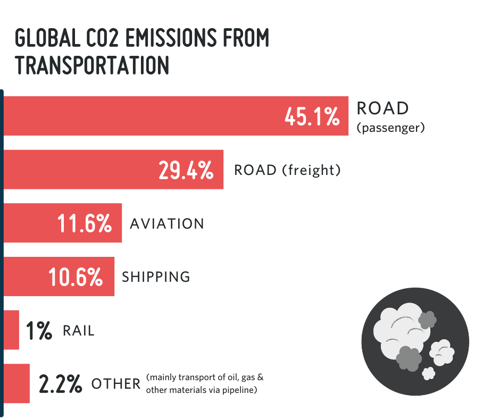 GLOBAL CO2 EMISSIONS FROM TRANSPORTATION

45.1% ROAD (passenger)

29.4% ROAD (freight)

11.6% AVIATION

10.6% SHIPPING

1% RAIL

2.2% OTHER (mainly transport of oil, gas & other materials via pipeline)